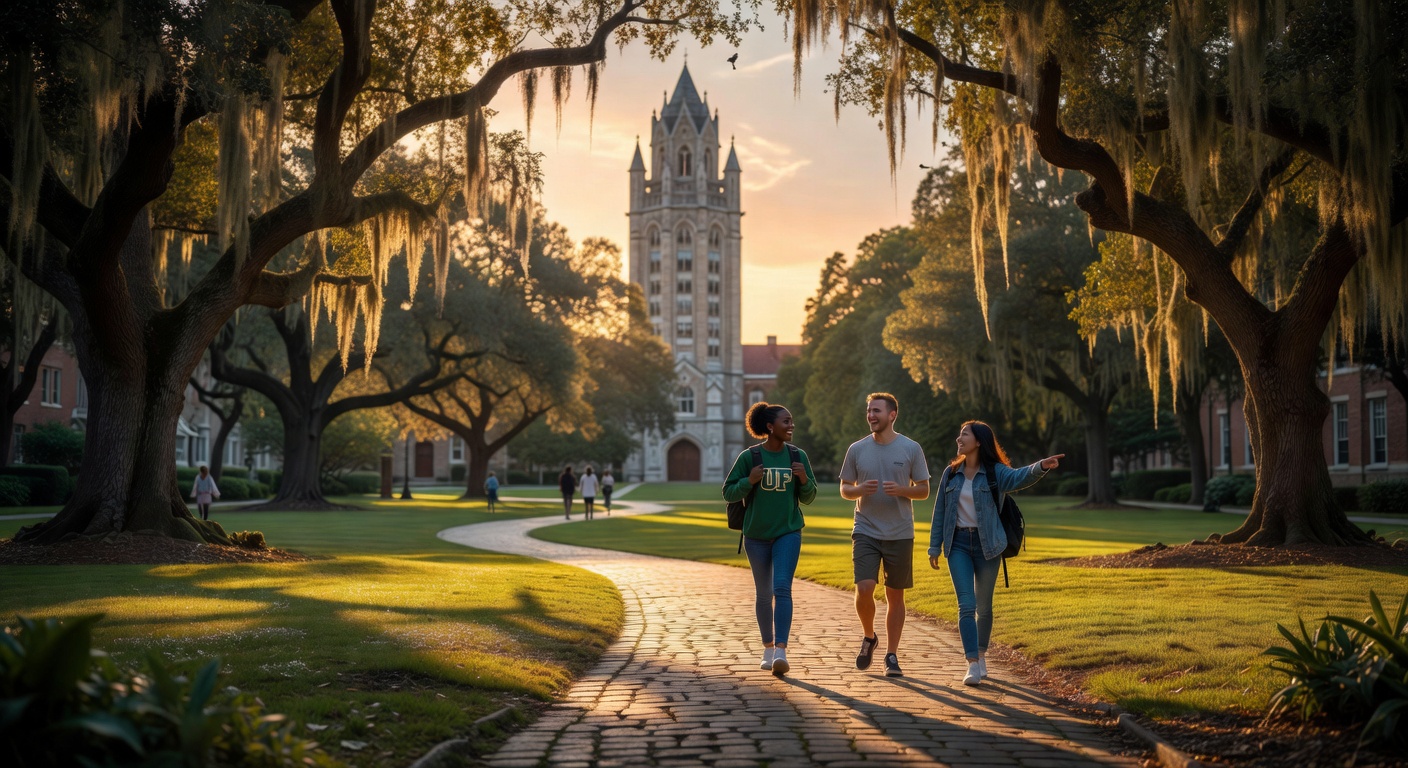 UP